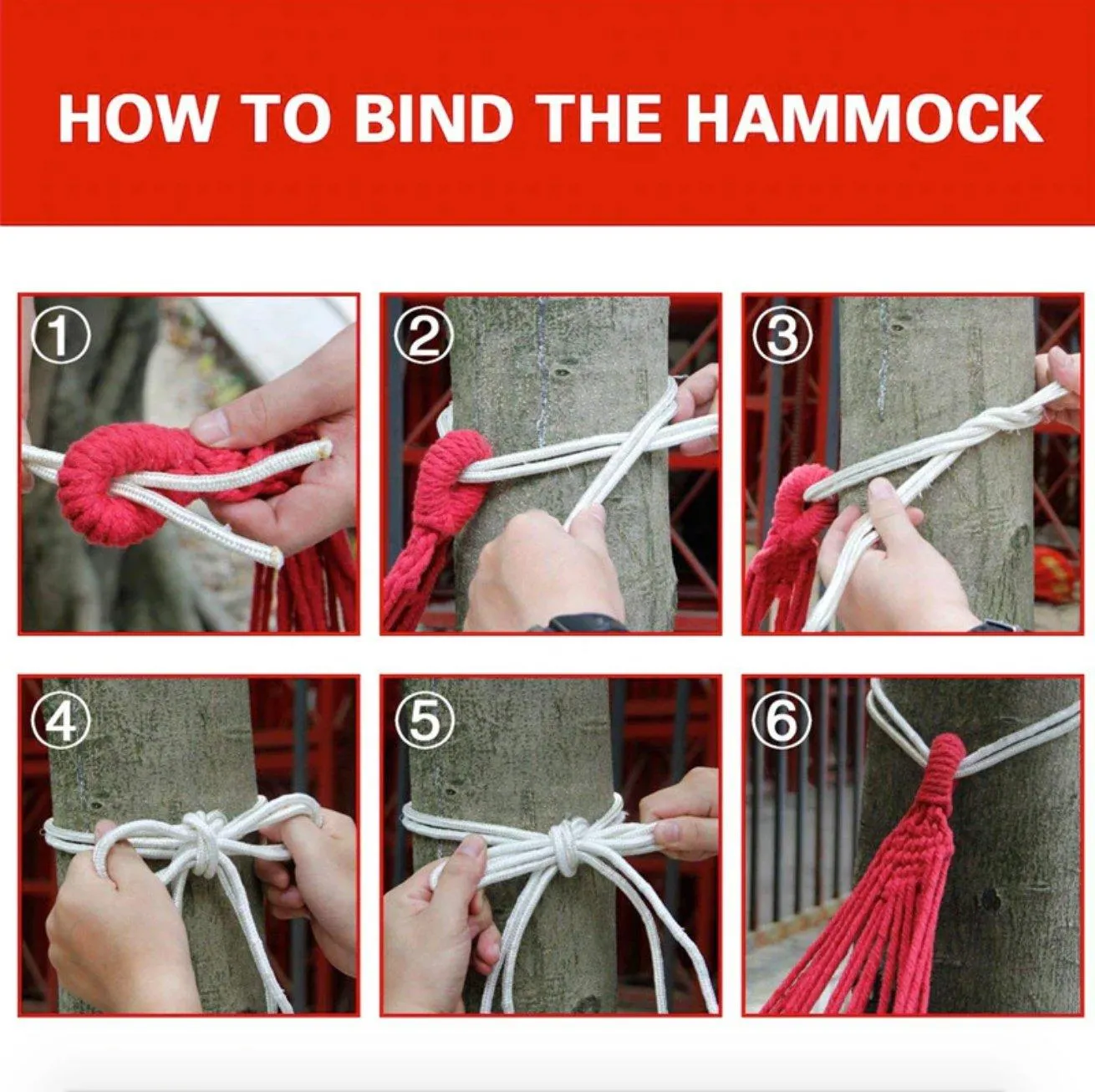 HOW TO BIND THE HAMMOCK

①

②

③

④

⑤

⑥